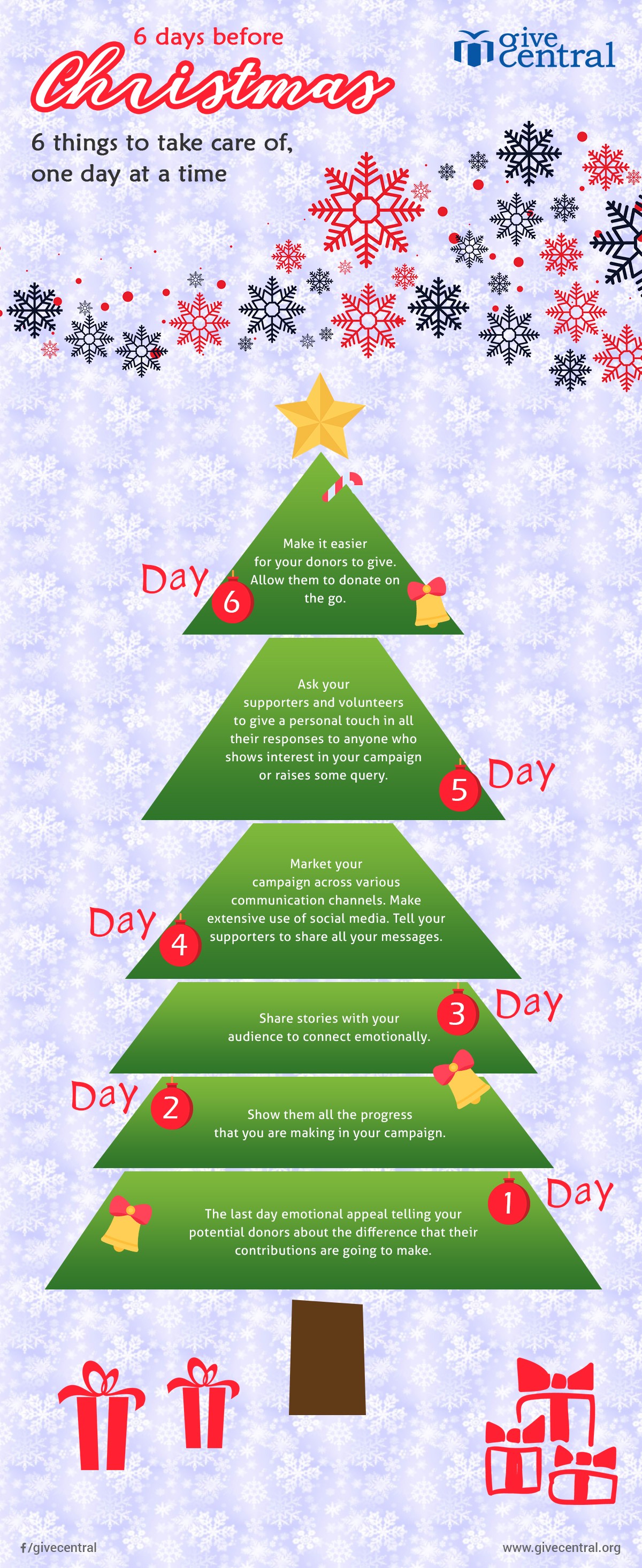 6 days before
Christmas

give central

6 things to take care of, one day at a time

Day 6
Make it easier for your donors to give. Allow them to donate on the go.

Ask your supporters and volunteers to give a personal touch in all their responses to anyone who shows interest in your campaign or raises some query.
5 Day

Day 4
Market your campaign across various communication channels. Make extensive use of social media. Tell your supporters to share all your messages.

Share stories with your audience to connect emotionally.
3 Day

Day 2
Show them all the progress that you are making in your campaign.

The last day emotional appeal telling your potential donors about the difference that their contributions are going to make.
1 Day

f/givecentral
www.givecentral.org